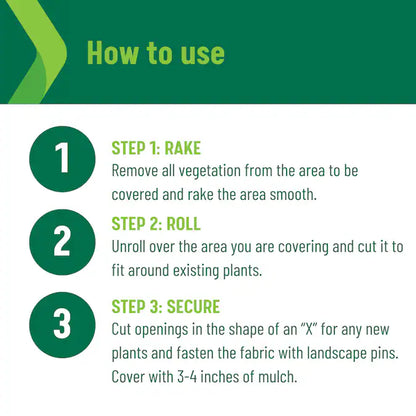 How to use

1

STEP 1: RAKE
Remove all vegetation from the area to be covered and rake the area smooth.

2

STEP 2: ROLL
Unroll over the area you are covering and cut it to fit around existing plants.

3

STEP 3: SECURE
Cut openings in the shape of an "X" for any new plants and fasten the fabric with landscape pins. Cover with 3-4 inches of mulch.